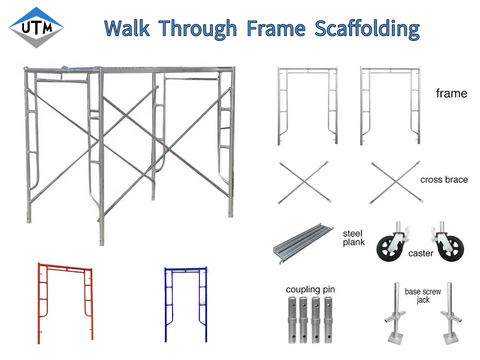 UTM

Walk Through Frame Scaffolding

frame

cross brace

steel plank

caster

coupling pin

base screw jack