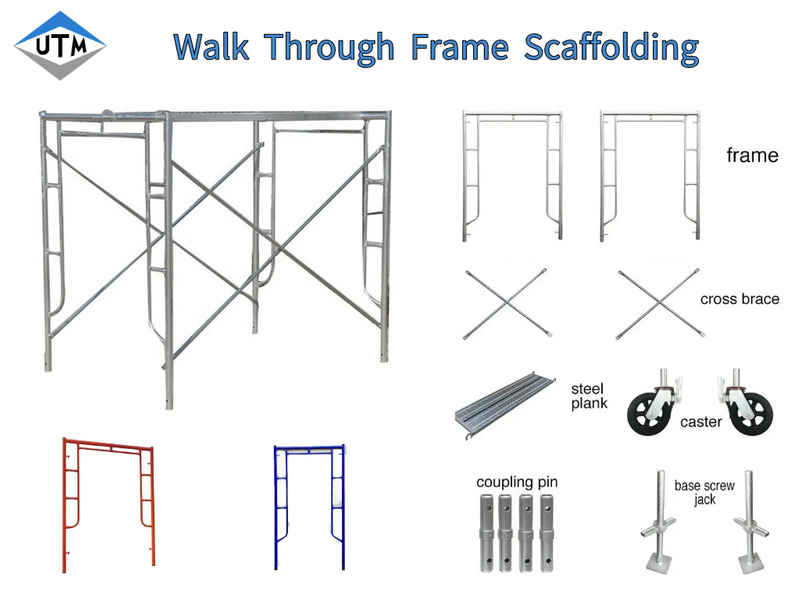 UTM

Walk Through Frame Scaffolding

frame

cross brace

steel plank

caster

coupling pin

base screw jack