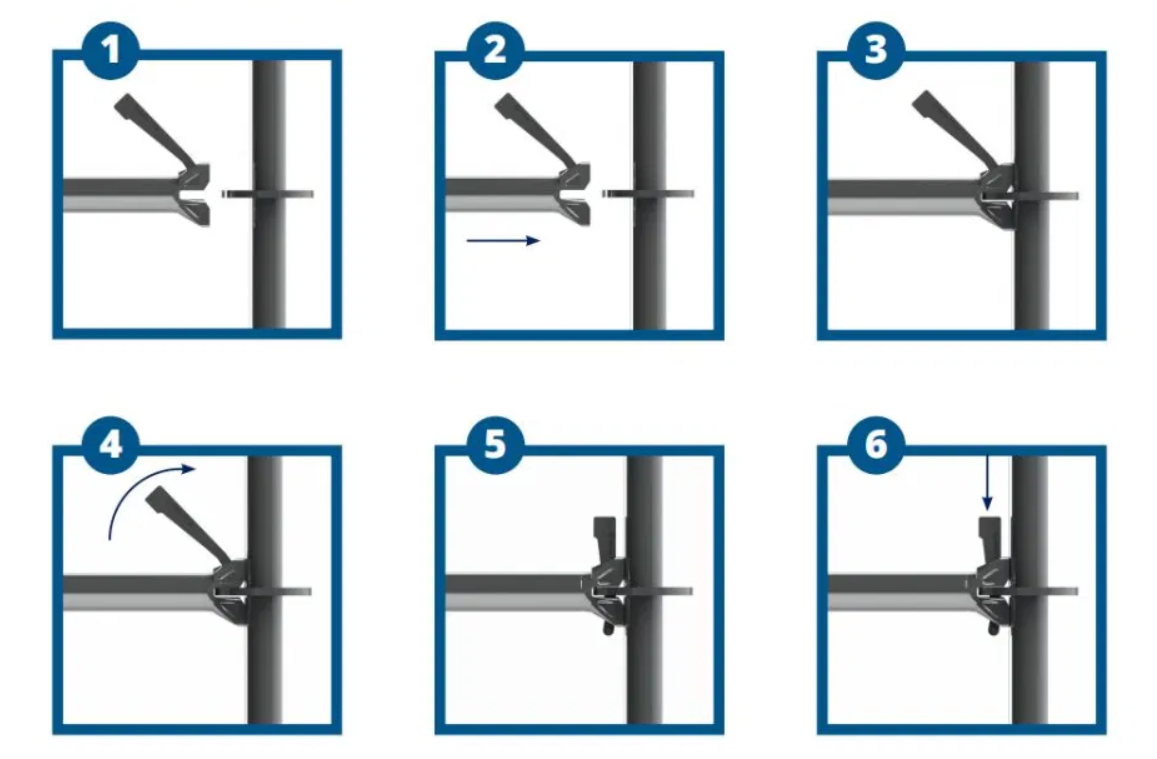 1

2

3

4

5

6